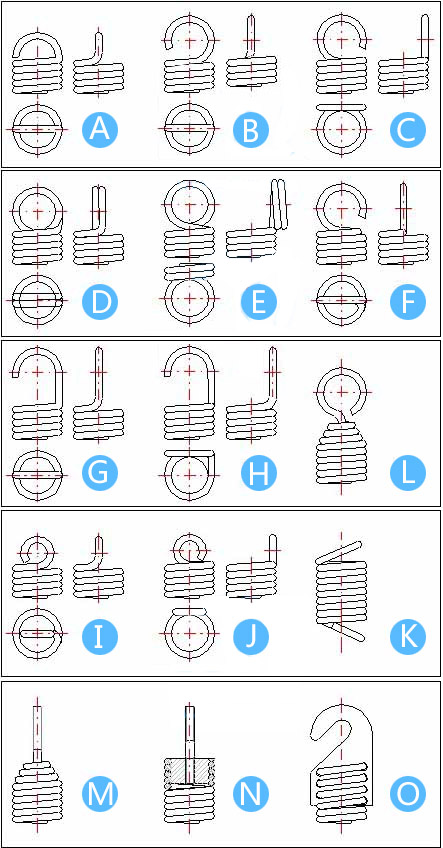 A B C

D E F

G H L

I J K

M N O